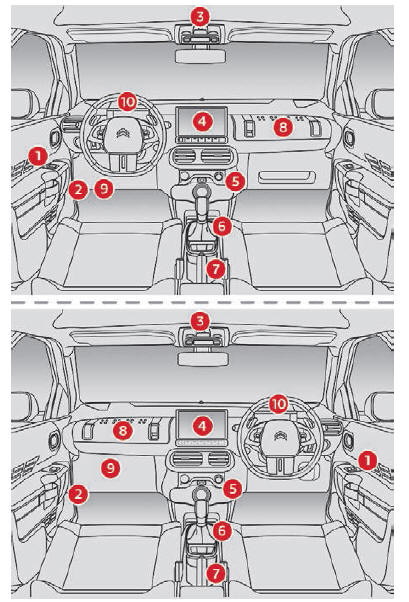 3
10
4
8
1
2
9
5
6
7

3
10
8
4
1
9
2
5
6
7