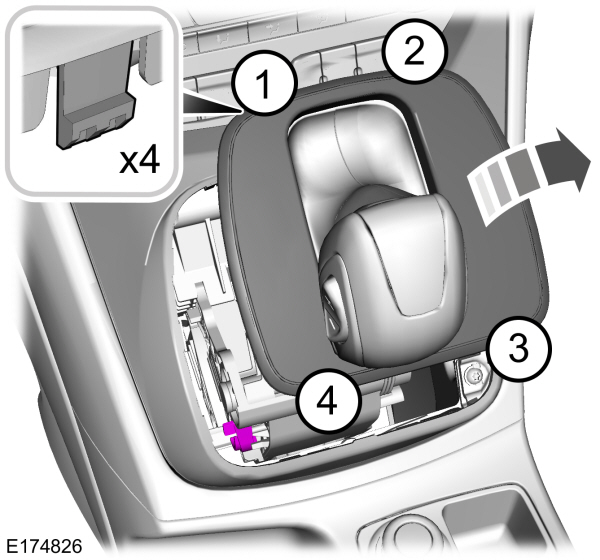 x4
1
2
3
4
E174826